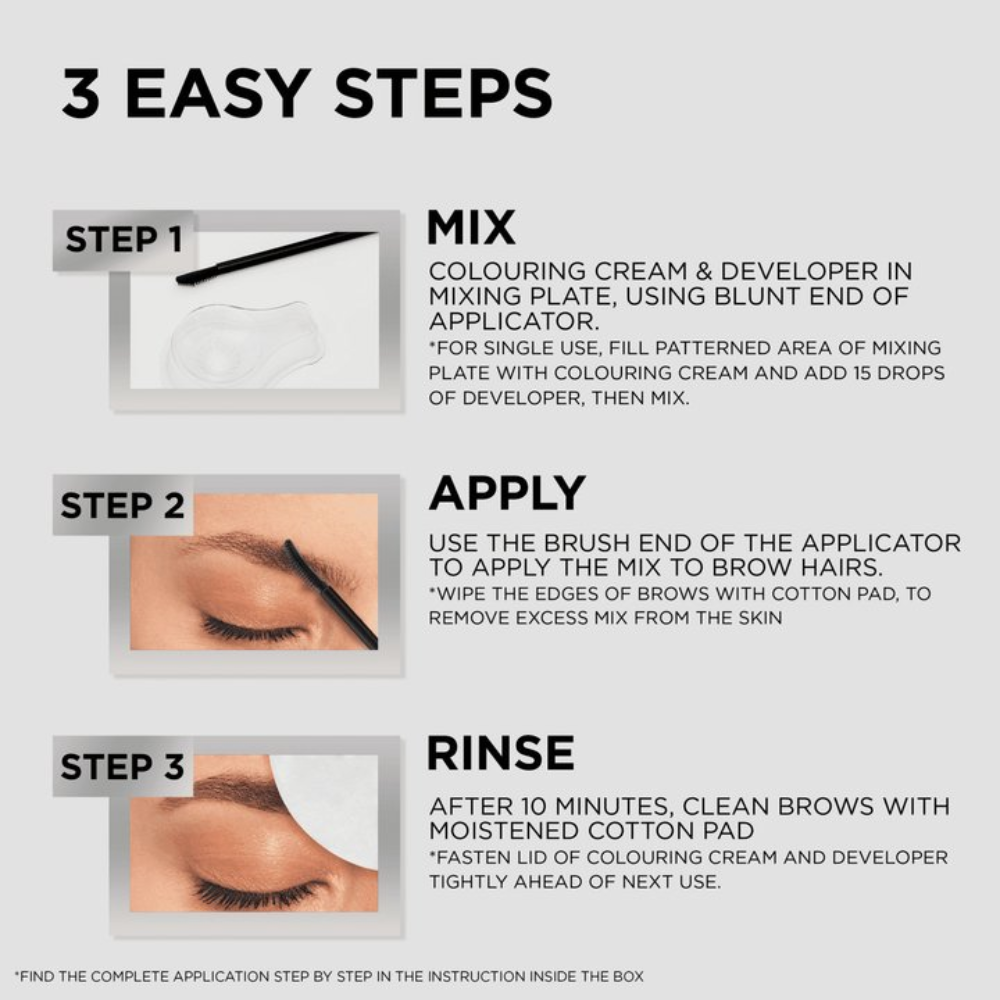 3 EASY STEPS

STEP 1

MIX

COLOURING CREAM & DEVELOPER IN MIXING PLATE, USING BLUNT END OF APPLICATOR.
*FOR SINGLE USE, FILL PATTERNED AREA OF MIXING PLATE WITH COLOURING CREAM AND ADD 15 DROPS OF DEVELOPER, THEN MIX.

STEP 2

APPLY

USE THE BRUSH END OF THE APPLICATOR TO APPLY THE MIX TO BROW HAIRS.
*WIPE THE EDGES OF BROWS WITH COTTON PAD, TO REMOVE EXCESS MIX FROM THE SKIN

STEP 3

RINSE

AFTER 10 MINUTES, CLEAN BROWS WITH MOISTENED COTTON PAD
*FASTEN LID OF COLOURING CREAM AND DEVELOPER TIGHTLY AHEAD OF NEXT USE.

*FIND THE COMPLETE APPLICATION STEP BY STEP IN THE INSTRUCTION INSIDE THE BOX