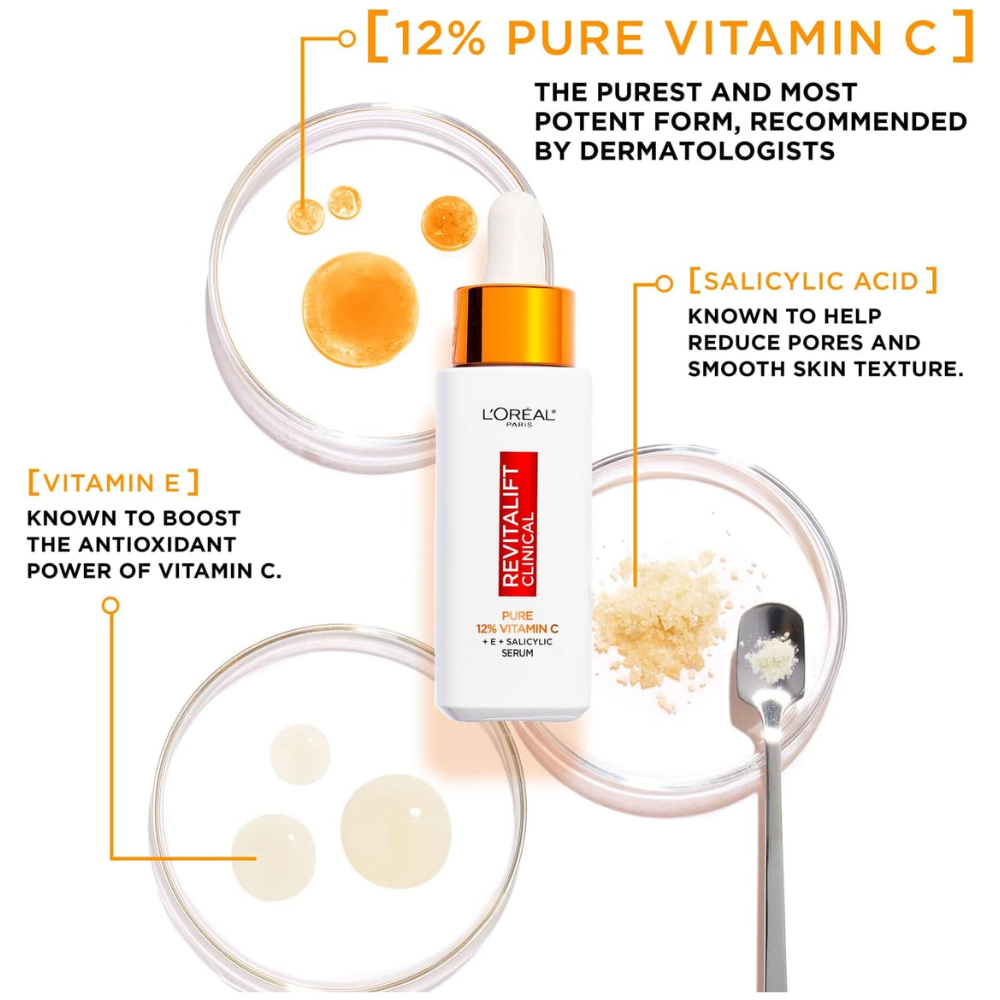 [12% PURE VITAMIN C]

THE PUREST AND MOST POTENT FORM, RECOMMENDED BY DERMATOLOGISTS

[SALICYLIC ACID]

KNOWN TO HELP REDUCE PORES AND SMOOTH SKIN TEXTURE.

[VITAMIN E]

KNOWN TO BOOST THE ANTIOXIDANT POWER OF VITAMIN C.

L'ORÉAL PARIS

REVITALIFT CLINICAL

PURE 12% VITAMIN C + E + SALICYLIC SERUM